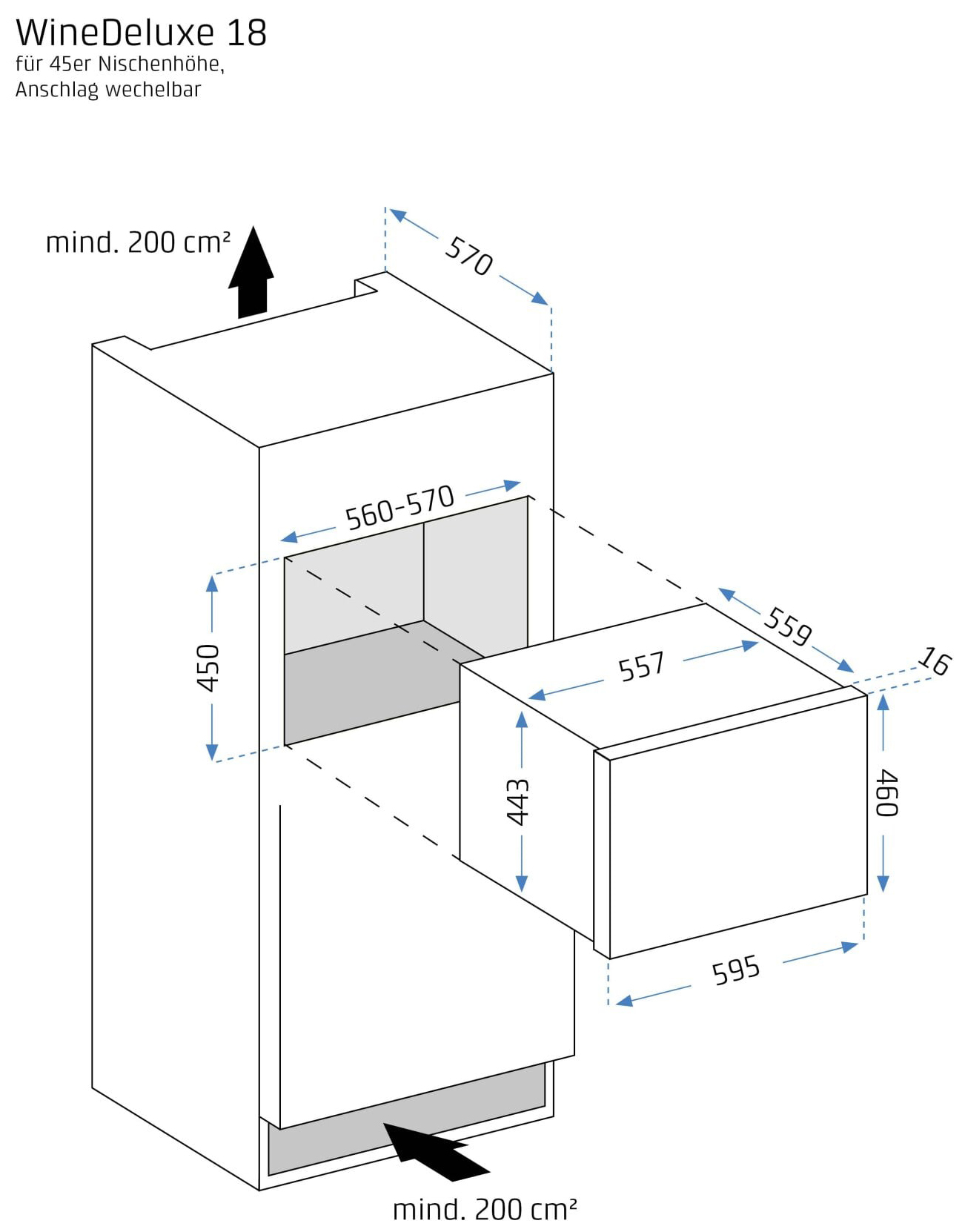 WineDeluxe 18
für 45er Nischenhöhe,
Anschlag wechelbar

mind. 200 cm²

570

560-570

450

559

557

16

443

460

595

mind. 200 cm²